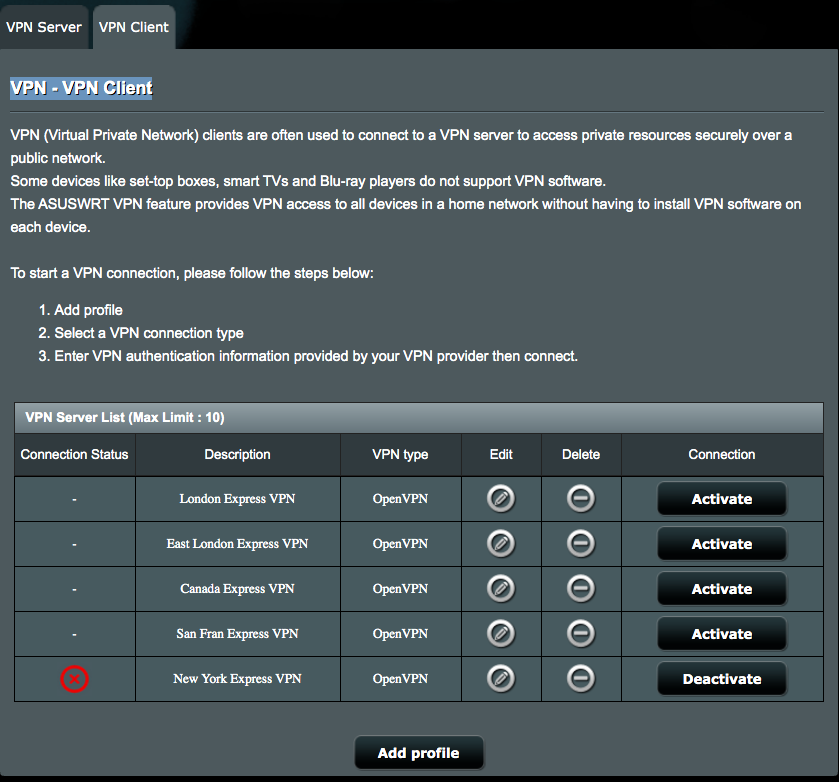 VPN Server VPN Client

VPN - VPN Client

VPN (Virtual Private Network) clients are often used to connect to a VPN server to access private resources securely over a public network.
Some devices like set-top boxes, smart TVs and Blu-ray players do not support VPN software.
The ASUSWRT VPN feature provides VPN access to all devices in a home network without having to install VPN software on each device.

To start a VPN connection, please follow the steps below:

1. Add profile
2. Select a VPN connection type
3. Enter VPN authentication information provided by your VPN provider then connect.

VPN Server List (Max Limit : 10)

| Connection Status | Description | VPN type | Edit | Delete | Connection |
|---|---|---|---|---|---|
| - | London Express VPN | OpenVPN | | | Activate |
| - | East London Express VPN | OpenVPN | | | Activate |
| - | Canada Express VPN | OpenVPN | | | Activate |
| - | San Fran Express VPN | OpenVPN | | | Activate |
| | New York Express VPN | OpenVPN | | | Deactivate |

Add profile