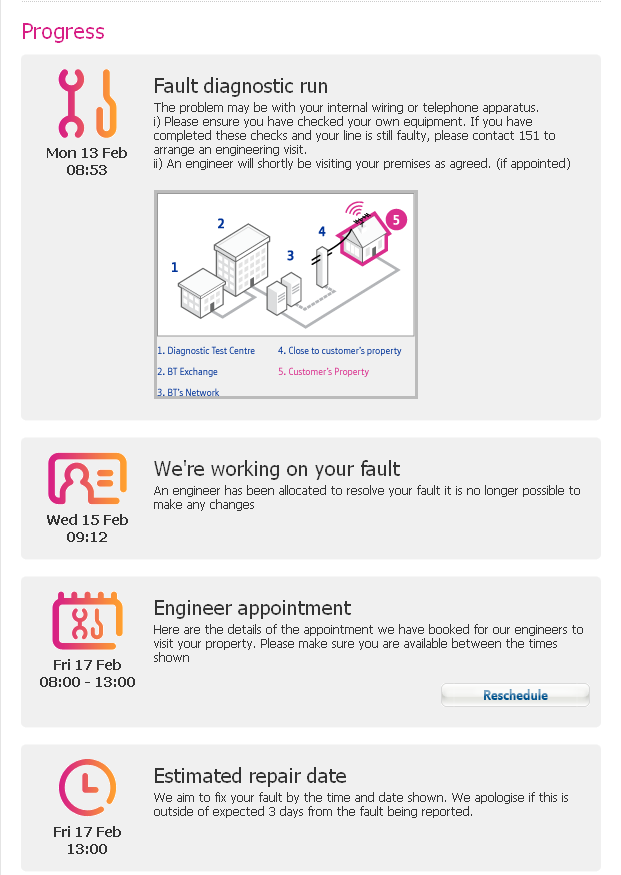 Progress

Mon 13 Feb
08:53

Fault diagnostic run

The problem may be with your internal wiring or telephone apparatus.
i) Please ensure you have checked your own equipment. If you have completed these checks and your line is still faulty, please contact 151 to arrange an engineering visit.
ii) An engineer will shortly be visiting your premises as agreed. (if appointed)

1 2 3 4 5

1. Diagnostic Test Centre
2. BT Exchange
3. BT's Network
4. Close to customer's property
5. Customer's Property

Wed 15 Feb
09:12

We're working on your fault

An engineer has been allocated to resolve your fault it is no longer possible to make any changes

Fri 17 Feb
08:00 - 13:00

Engineer appointment

Here are the details of the appointment we have booked for our engineers to visit your property. Please make sure you are available between the times shown

Reschedule

Fri 17 Feb
13:00

Estimated repair date

We aim to fix your fault by the time and date shown. We apologise if this is outside of expected 3 days from the fault being reported.